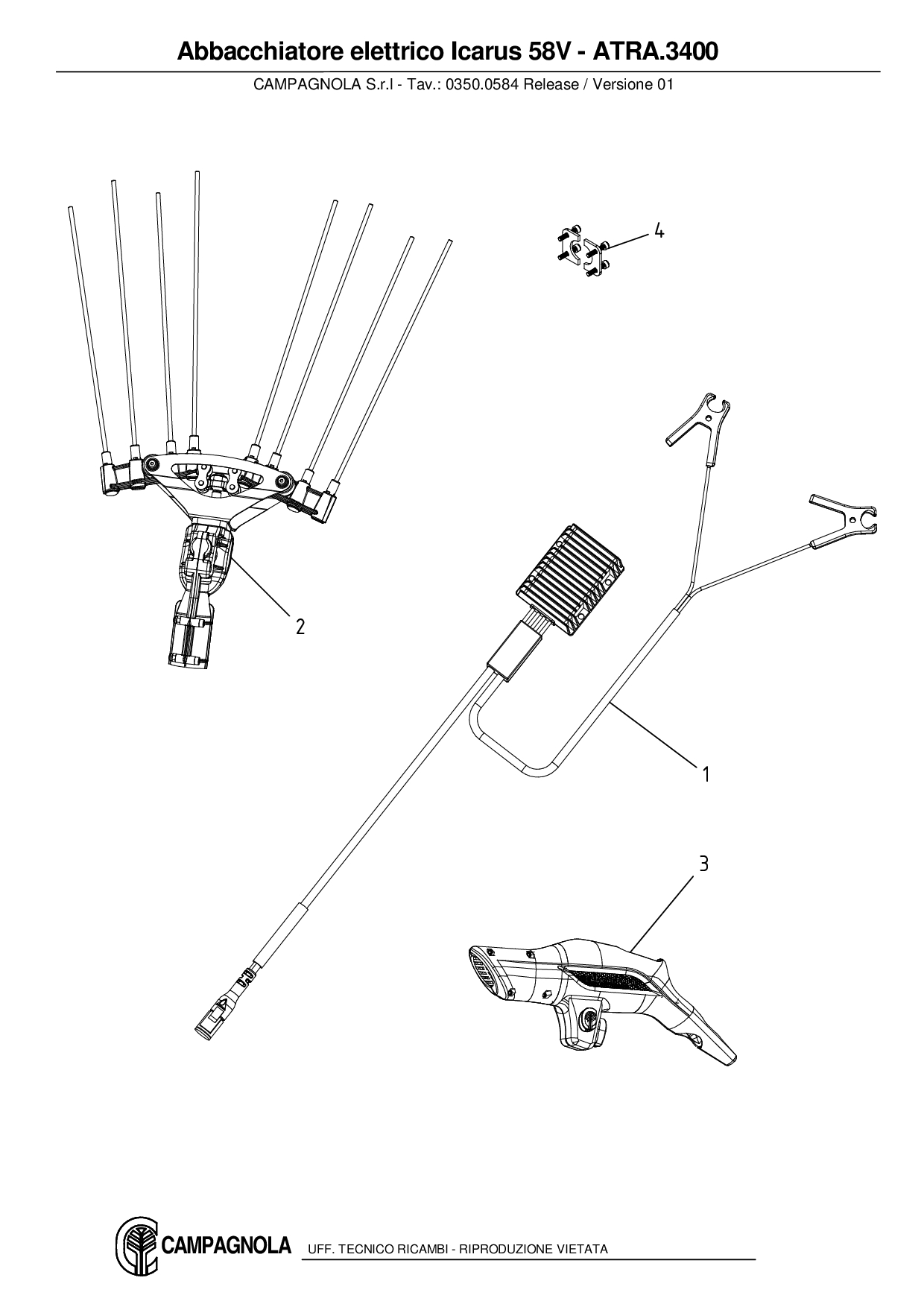 Abbacchiatore elettrico Icarus 58V - ATRA.3400

CAMPAGNOLA S.r.l - Tav.: 0350.0584 Release / Versione 01

4

2

1

3

CAMPAGNOLA UFF. TECNICO RICAMBI - RIPRODUZIONE VIETATA